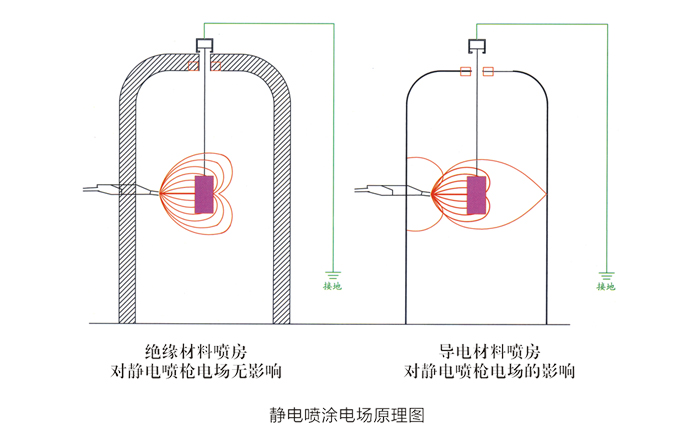 接地

接地

绝缘材料喷房
对静电喷枪电场无影响

导电材料喷房
对静电喷枪电场的影响

静电喷涂电场原理图